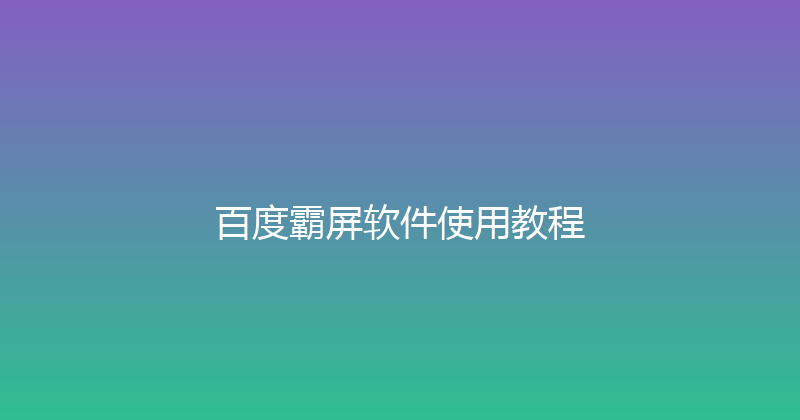 百度霸屏软件使用教程